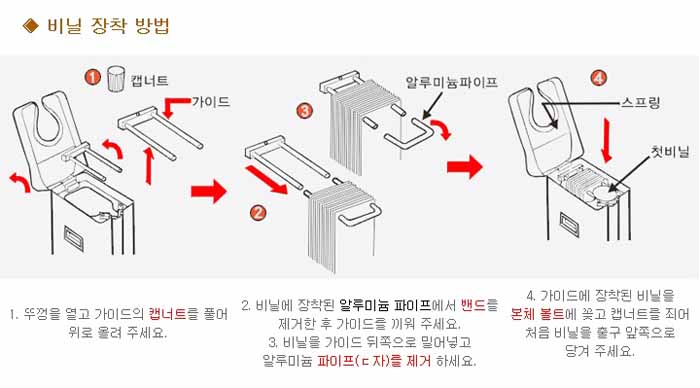 ◆ 비닐 장착 방법

1 캡너트

가이드

3

알루미늄파이프

2

4

스프링

첫비닐

1. 뚜껑을 열고 가이드의 캡너트를 풀어 위로 올려 주세요.

2. 비닐에 장착된 알루미늄 파이프에서 밴드를 제거한 후 가이드를 끼워 주세요.
3. 비닐을 가이드 뒤쪽으로 밀어넣고 알루미늄 파이프(ㄷ자)를 제거 하세요.

4. 가이드에 장착된 비닐을 본체 볼트에 꽂고 캡너트를 죄어 처음 비닐을 출구 앞쪽으로 당겨 주세요.